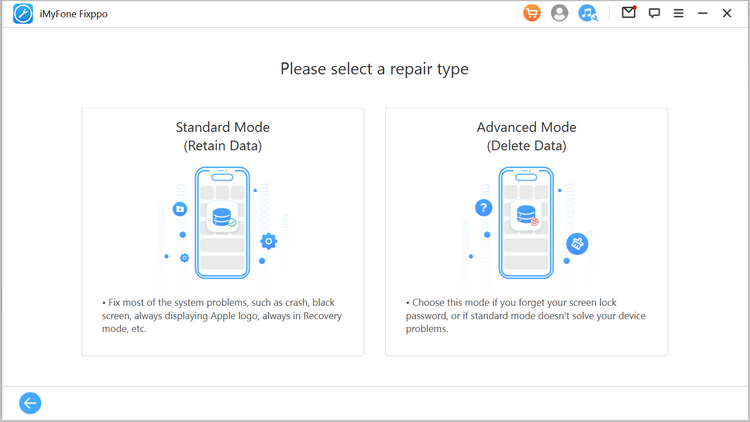 iMyFone Fixppo

Please select a repair type

Standard Mode
(Retain Data)

• Fix most of the system problems, such as crash, black screen, always displaying Apple logo, always in Recovery mode, etc.

Advanced Mode
(Delete Data)

• Choose this mode if you forget your screen lock password, or if standard mode doesn't solve your device problems.